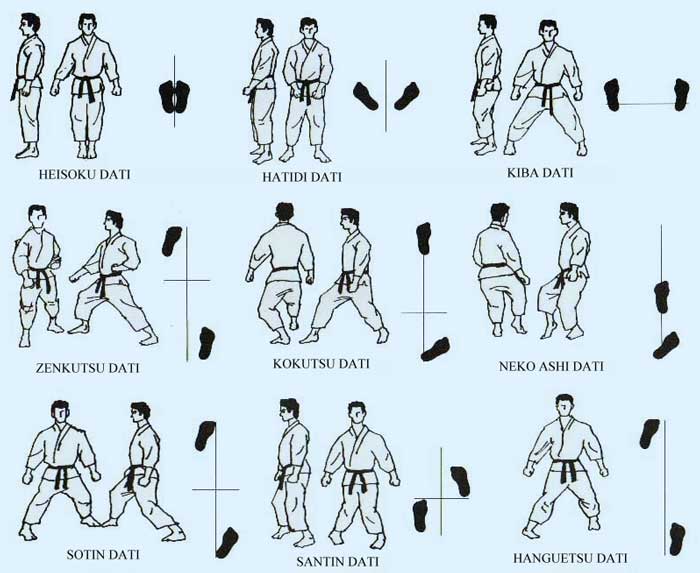 HEISOKU DATI

HATIDI DATI

KIBA DATI

ZENKUTSU DATI

KOKUTSU DATI

NEKO ASHI DATI

SOTIN DATI

SANTIN DATI

HANGUETSU DATI